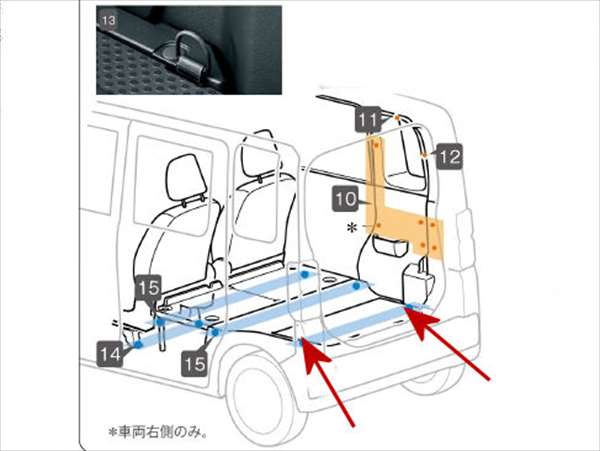 13

11

12

10

＊

15

14

15

＊車両右側のみ。